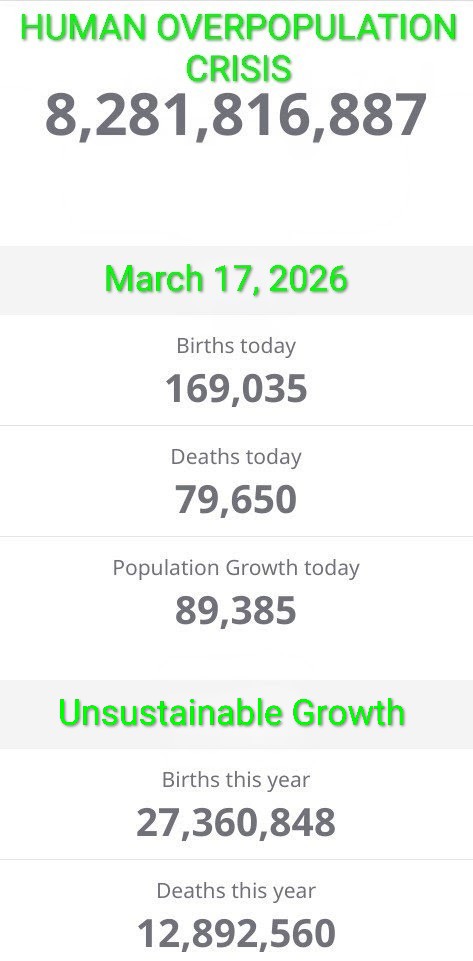 HUMAN OVERPOPULATION CRISIS
8,281,816,887

March 17, 2026

Births today
169,035

Deaths today
79,650

Population Growth today
89,385

Unsustainable Growth

Births this year
27,360,848

Deaths this year
12,892,560